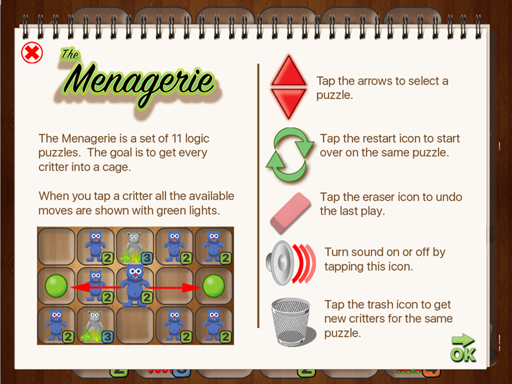 The Menagerie

The Menagerie is a set of 11 logic puzzles. The goal is to get every critter into a cage.

When you tap a critter all the available moves are shown with green lights.

2 3 2 2
2 2
2 3 2 2

Tap the arrows to select a puzzle.

Tap the restart icon to start over on the same puzzle.

Tap the eraser icon to undo the last play.

Turn sound on or off by tapping this icon.

Tap the trash icon to get new critters for the same puzzle.

OK